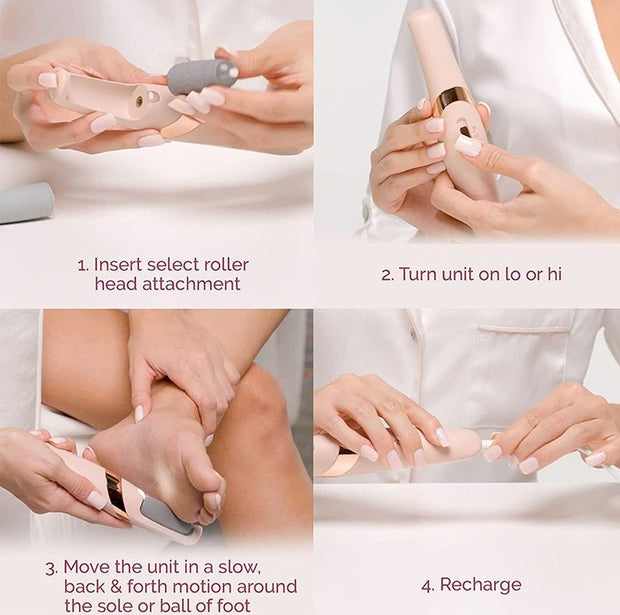 1. Insert select roller head attachment

2. Turn unit on lo or hi

3. Move the unit in a slow, back & forth motion around the sole or ball of foot

4. Recharge